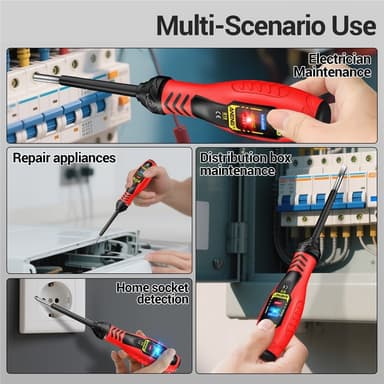 Multi-Scenario Use

Electrician Maintenance

Repair appliances

Distribution box maintenance

Home socket detection