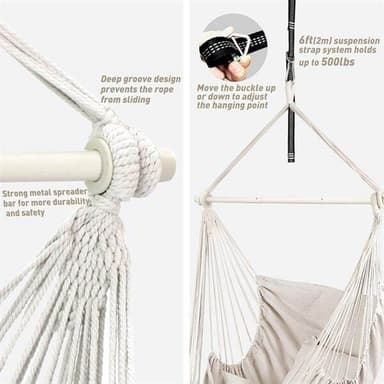 Deep groove design prevents the rope from sliding

Strong metal spreader bar for more durability and safety

Move the buckle up or down to adjust the hanging point

6ft(2m) suspension strap system holds up to 500lbs