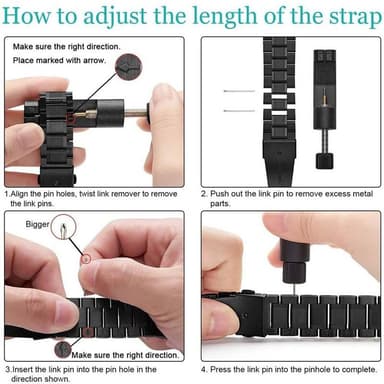 How to adjust the length of the strap

Make sure the right direction.
Place marked with arrow.

1.Align the pin holes, twist link remover to remove the link pins.

2. Push out the link pin to remove excess metal parts.

Bigger

Make sure the right direction.

3.Insert the link pin into the pin hole in the direction shown.

4. Press the link pin into the pinhole to complete.