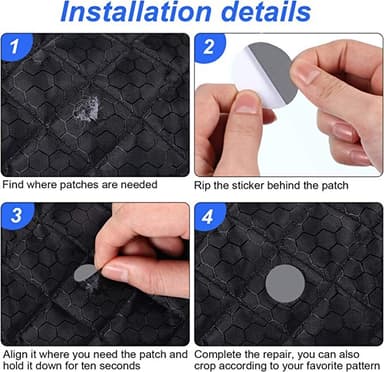 Installation details

1

Find where patches are needed

2

Rip the sticker behind the patch

3

Align it where you need the patch and hold it down for ten seconds

4

Complete the repair, you can also crop according to your favorite pattern