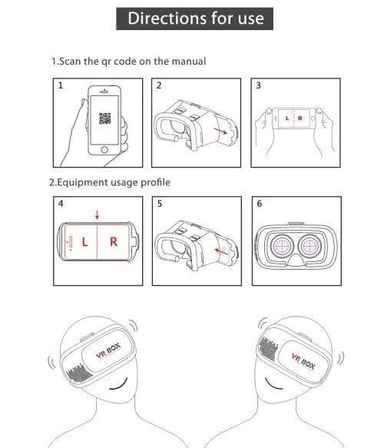 Directions for use

1.Scan the qr code on the manual

1

2

3

L R

2.Equipment usage profile

4

L R

5

6

VR BOX

VR BOX