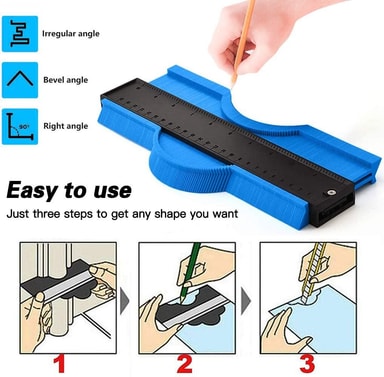 Irregular angle

Bevel angle

90°

Right angle

Easy to use

Just three steps to get any shape you want

1

2

3