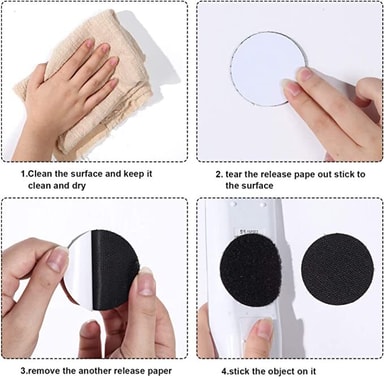 1.Clean the surface and keep it clean and dry

2. tear the release pape out stick to the surface

3.remove the another release paper

4.stick the object on it