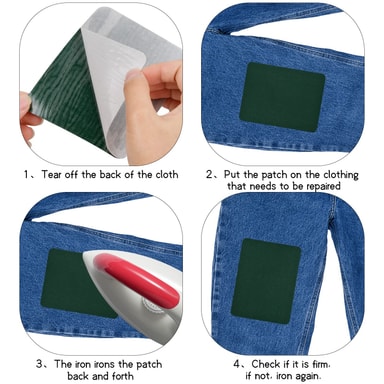 1、Tear off the back of the cloth

2、Put the patch on the clothing that needs to be repaired

3、The iron irons the patch back and forth

4、Check if it is firm. if not. iron again.