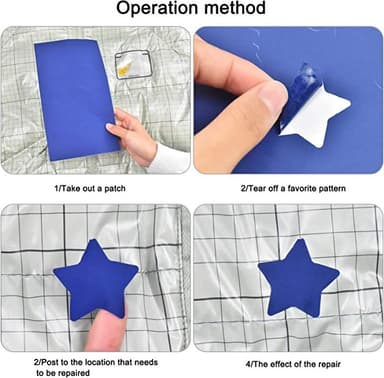 Operation method

1/Take out a patch

2/Tear off a favorite pattern

2/Post to the location that needs to be repaired

4/The effect of the repair