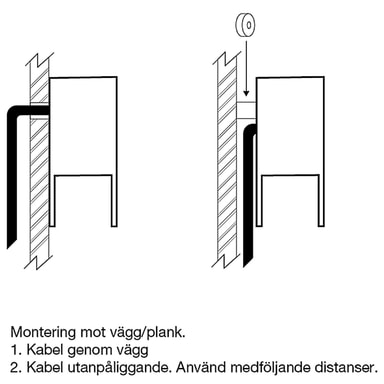 Montering mot vägg/plank.
1. Kabel genom vägg
2. Kabel utanpåliggande. Använd medföljande distanser.