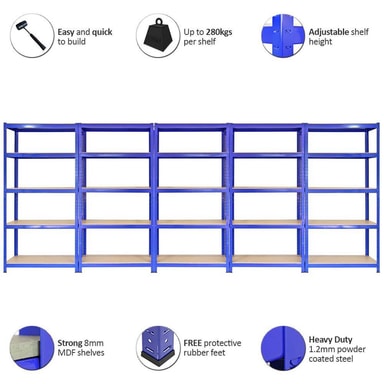 Easy and quick to build

Up to 280kgs per shelf

Adjustable shelf height

Strong 8mm MDF shelves

FREE protective rubber feet

Heavy Duty 1.2mm powder coated steel