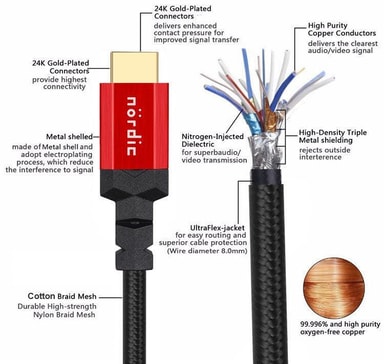 24K Gold-Plated Connectors
delivers enhanced contact pressure for improved signal transfer

High Purity Copper Conductors
delivers the clearest audio/video signal

24K Gold-Plated Connectors
provide highest connectivity

nördic

Metal shelled
made of Metal shell and adopt electroplating process, which reduce the interference to signal

Nitrogen-Injected Dielectric
for superbaudio/ video transmission

High-Density Triple Metal shielding
rejects outside interterence

UltraFlex-jacket
for easy routing and superior cable protection (Wire diameter 8.0mm)

Cotton Braid Mesh
Durable High-strength Nylon Braid Mesh

99.996% and high purity oxygen-free copper