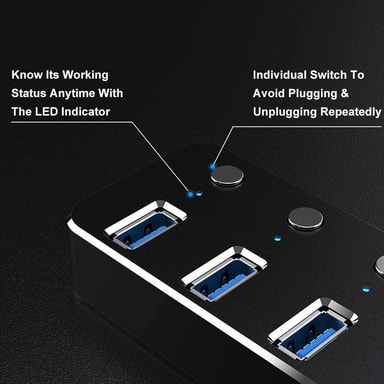 Know Its Working Status Anytime With The LED Indicator

Individual Switch To Avoid Plugging & Unplugging Repeatedly